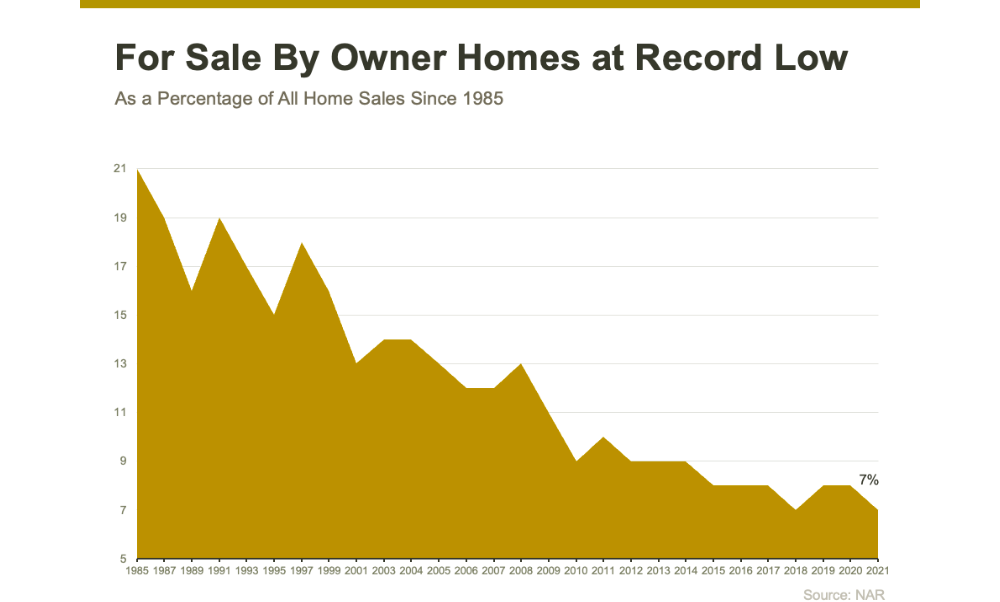 For Sale By Owner Homes at Record Low

As a Percentage of All Home Sales Since 1985

21
19
17
15
13
11
9
7
5

7%

1985 1987 1989 1991 1993 1995 1997 1999 2001 2003 2004 2005 2006 2007 2008 2009 2010 2011 2012 2013 2014 2015 2016 2017 2018 2019 2020 2021

Source: NAR